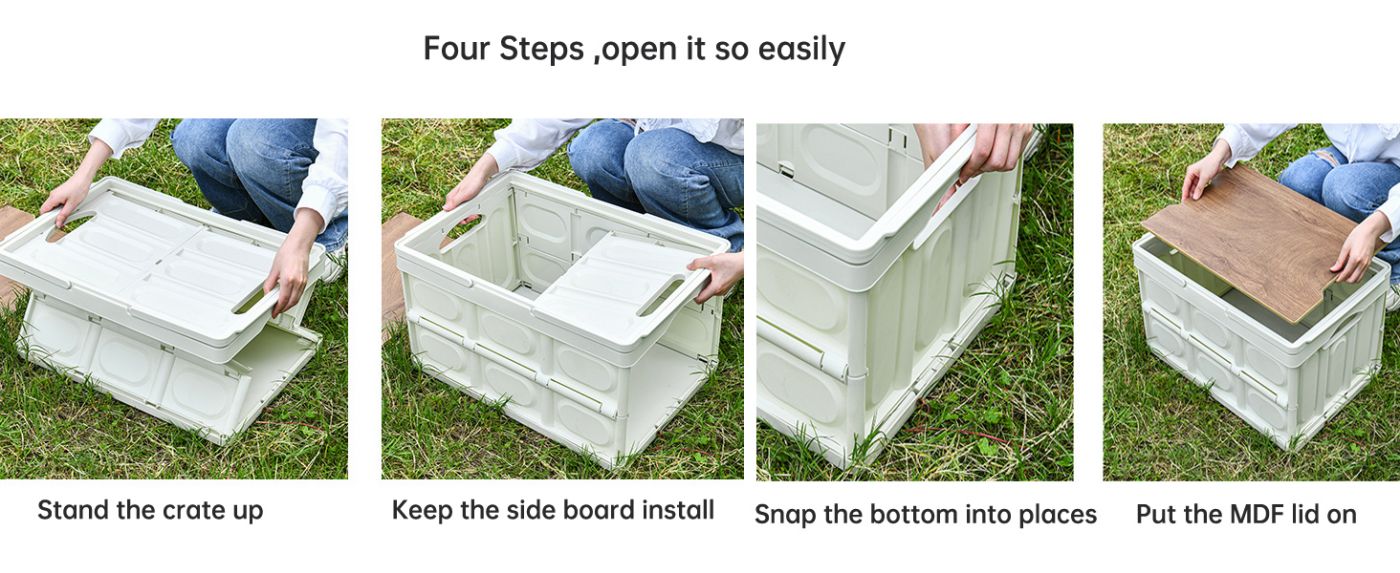 Four Steps ,open it so easily

Stand the crate up

Keep the side board install

Snap the bottom into places

Put the MDF lid on